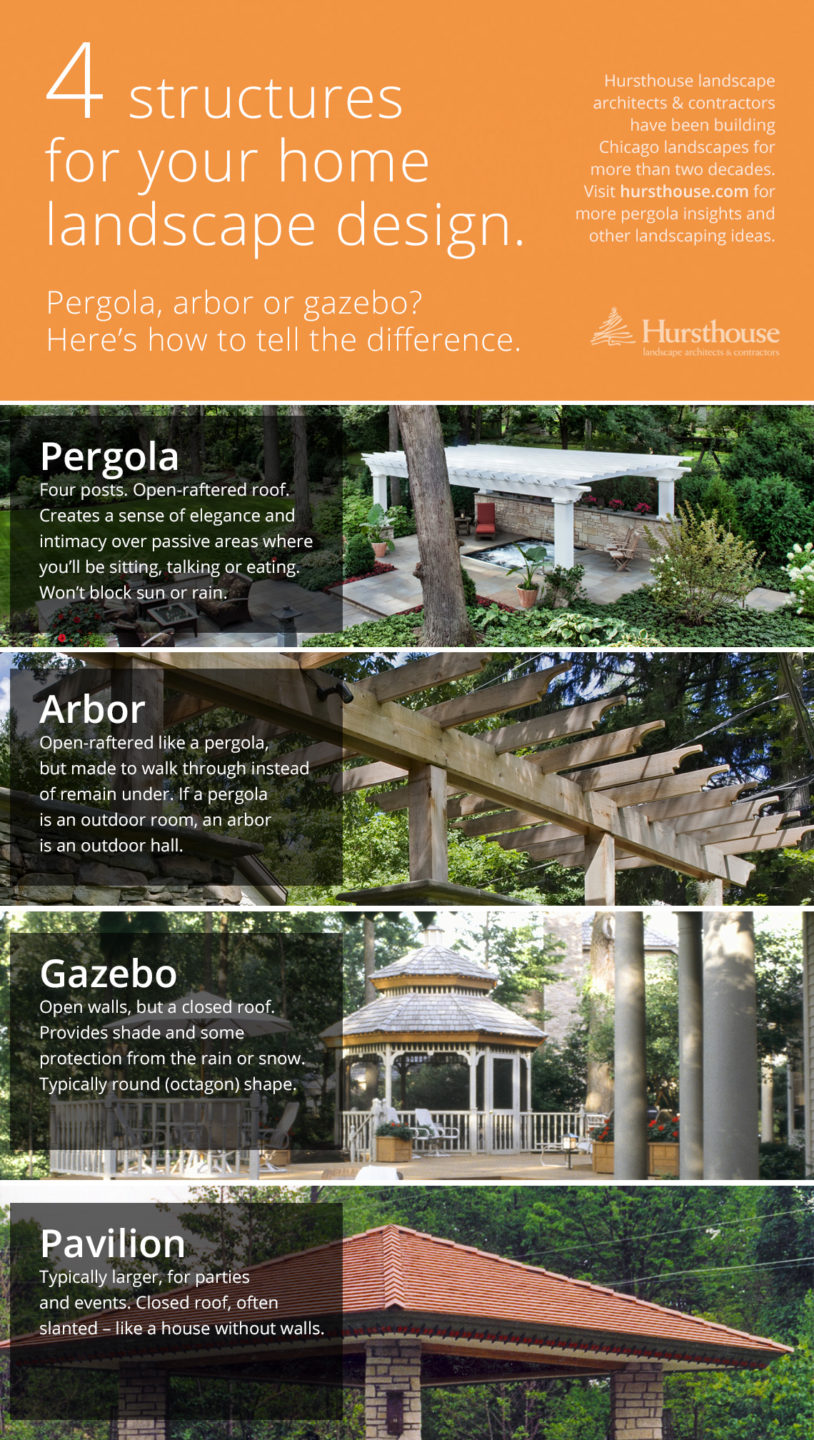 4 structures for your home landscape design.

Pergola, arbor or gazebo? Here's how to tell the difference.

Hursthouse landscape architects & contractors have been building Chicago landscapes for more than two decades. Visit hursthouse.com for more pergola insights and other landscaping ideas.

Hursthouse
landscape architects & contractors

Pergola
Four posts. Open-raftered roof. Creates a sense of elegance and intimacy over passive areas where you'll be sitting, talking or eating. Won't block sun or rain.

Arbor
Open-raftered like a pergola, but made to walk through instead of remain under. If a pergola is an outdoor room, an arbor is an outdoor hall.

Gazebo
Open walls, but a closed roof. Provides shade and some protection from the rain or snow. Typically round (octagon) shape.

Pavilion
Typically larger, for parties and events. Closed roof, often slanted – like a house without walls.